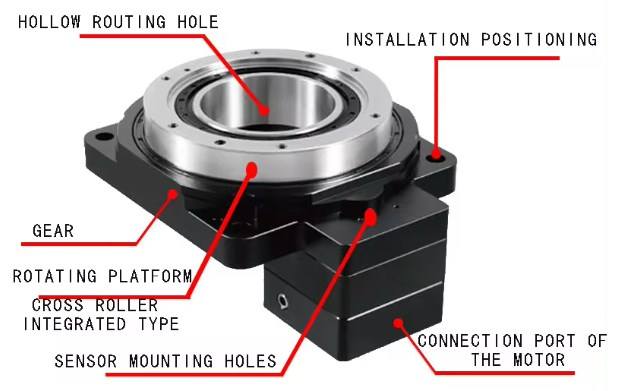 HOLLOW ROUTING HOLE

INSTALLATION POSITIONING

GEAR

ROTATING PLATFORM

CROSS ROLLER INTEGRATED TYPE

SENSOR MOUNTING HOLES

CONNECTION PORT OF THE MOTOR