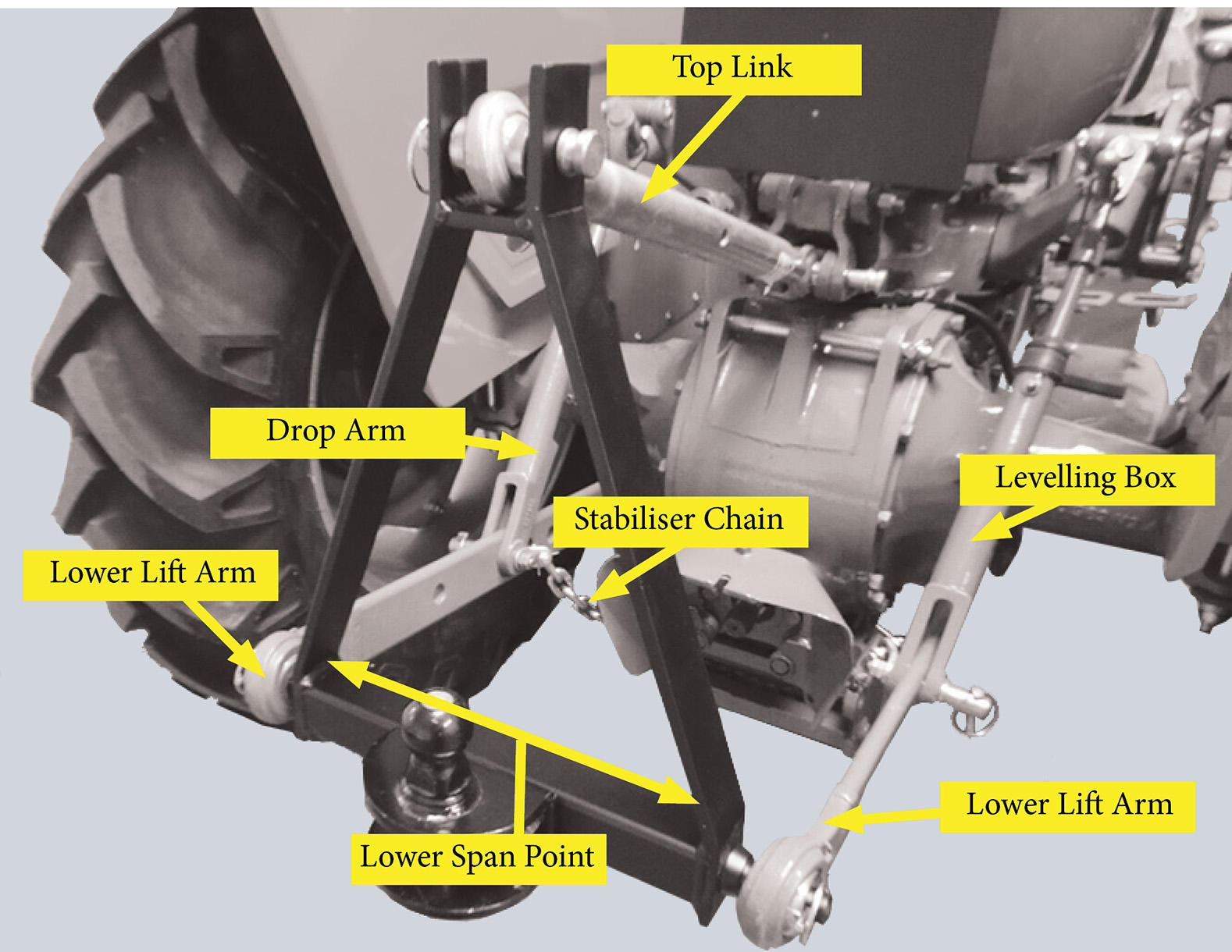 Top Link

Drop Arm

Levelling Box

Stabiliser Chain

Lower Lift Arm

Lower Lift Arm

Lower Span Point