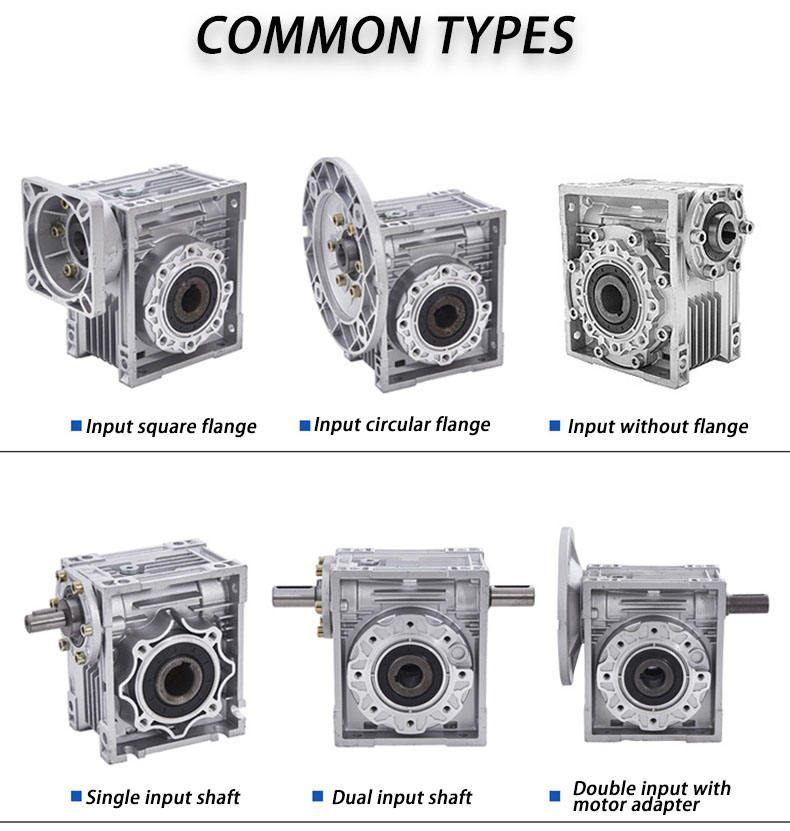 COMMON TYPES

Input square flange

Input circular flange

Input without flange

Single input shaft

Dual input shaft

Double input with motor adapter