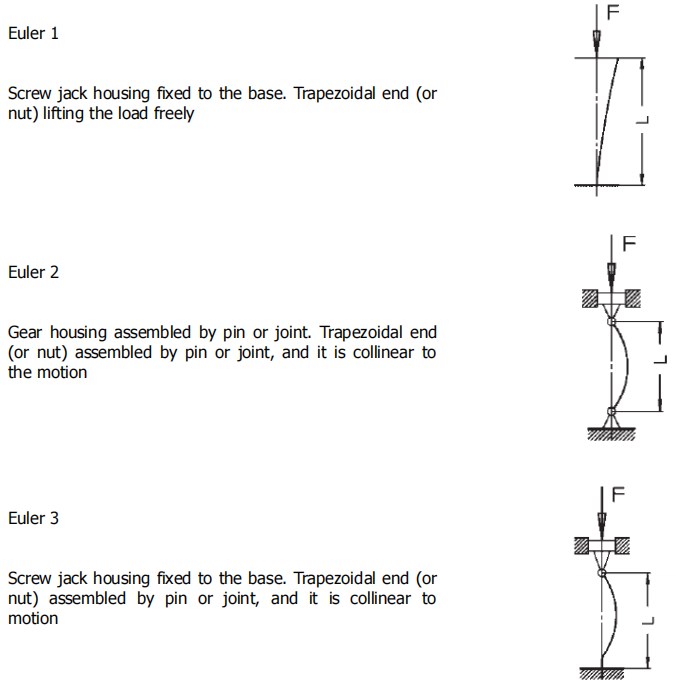 Euler 1

Screw jack housing fixed to the base. Trapezoidal end (or nut) lifting the load freely

F

L

Euler 2

Gear housing assembled by pin or joint. Trapezoidal end (or nut) assembled by pin or joint, and it is collinear to the motion

F

L

Euler 3

Screw jack housing fixed to the base. Trapezoidal end (or nut) assembled by pin or joint, and it is collinear to motion

F

L