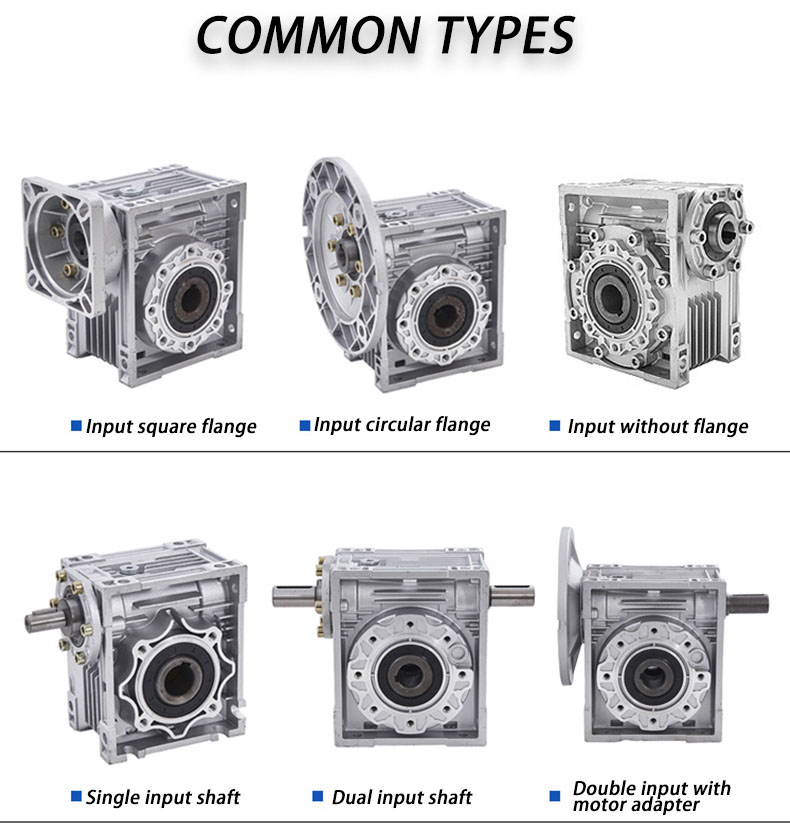 COMMON TYPES

Input square flange

Input circular flange

Input without flange

Single input shaft

Dual input shaft

Double input with motor adapter