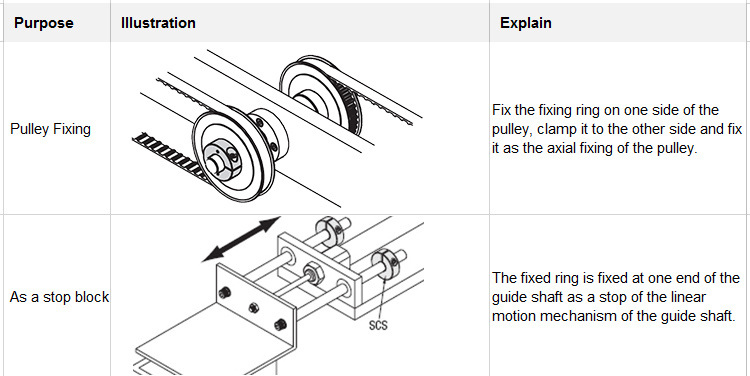 | Purpose | Illustration | Explain |
|---|---|---|
| Pulley Fixing | | Fix the fixing ring on one side of the pulley, clamp it to the other side and fix it as the axial fixing of the pulley. |
| As a stop block | SCS | The fixed ring is fixed at one end of the guide shaft as a stop of the linear motion mechanism of the guide shaft. |